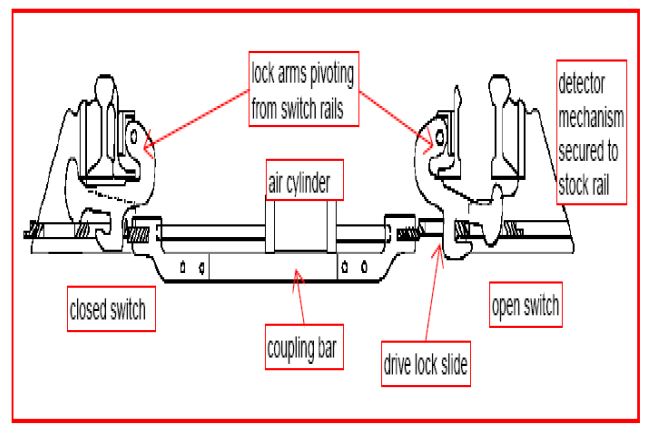 lock arms pivoting from switch rails

detector mechanism secured to stock rail

air cylinder

closed switch

open switch

coupling bar

drive lock slide