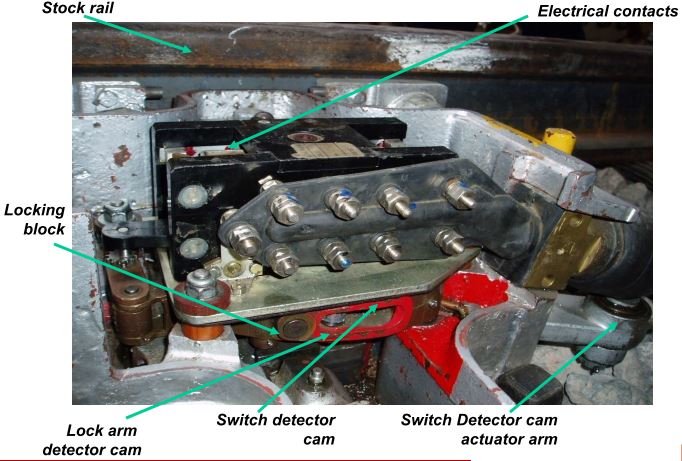 Stock rail

Electrical contacts

Locking block

Lock arm detector cam

Switch detector cam

Switch Detector cam actuator arm